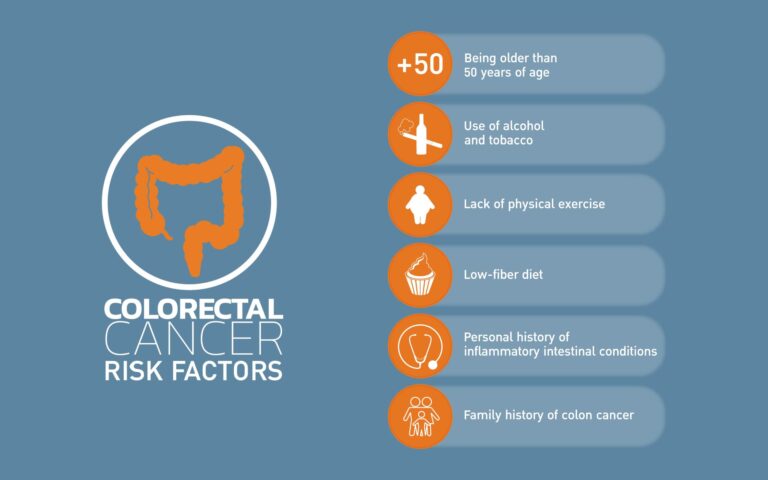 COLORECTAL
CANCER
RISK FACTORS

+50 Being older than 50 years of age

Use of alcohol and tobacco

Lack of physical exercise

Low-fiber diet

Personal history of inflammatory intestinal conditions

Family history of colon cancer